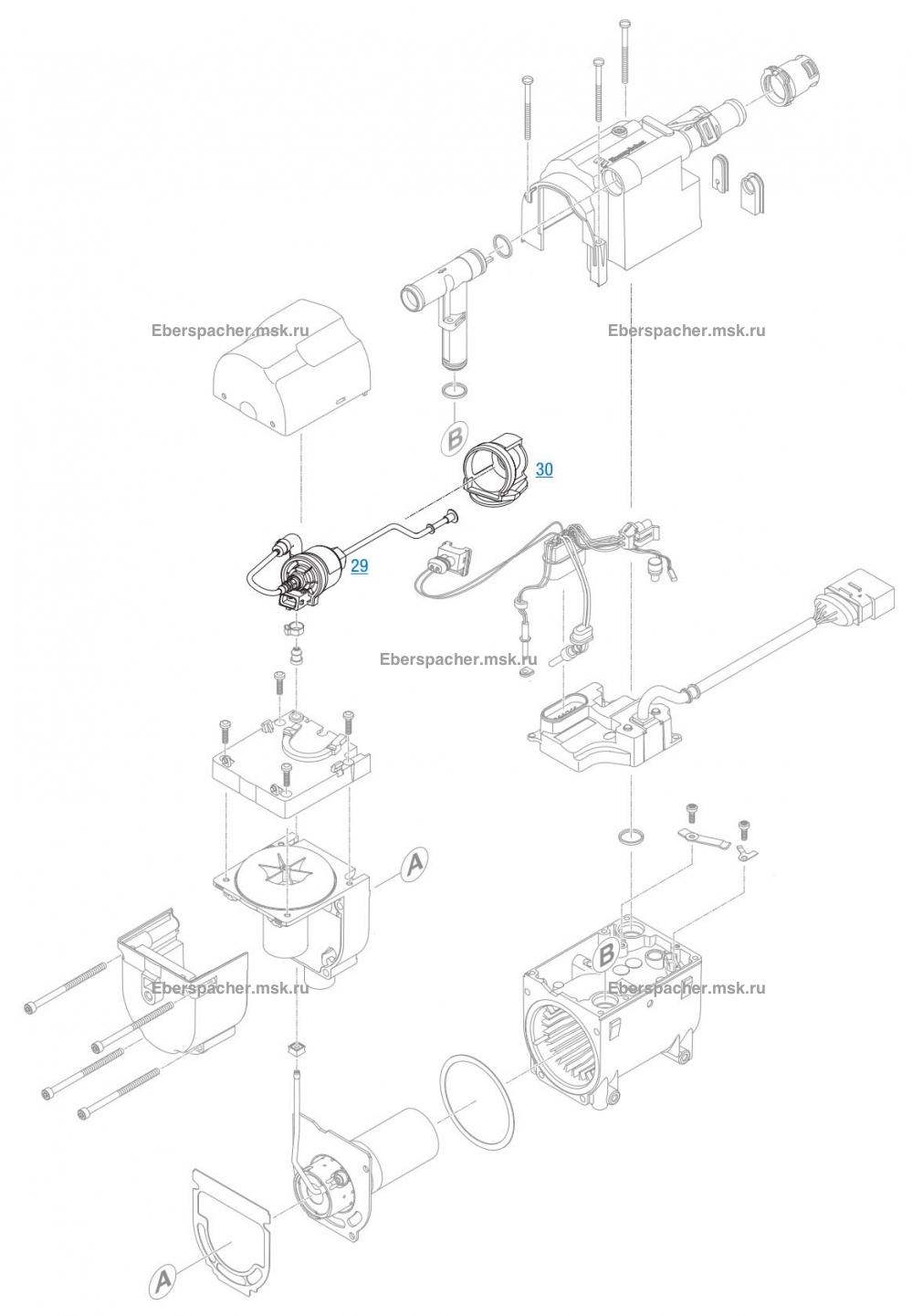 Eberspacher.msk.ru

Eberspacher.msk.ru

B

30

29

Eberspacher.msk.ru

A

B

Eberspacher.msk.ru

Eberspacher.msk.ru

A